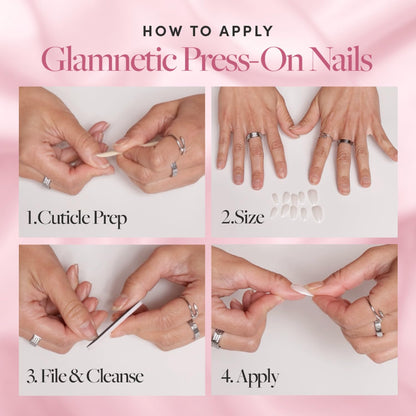 HOW TO APPLY
Glamnetic Press-On Nails

1.Cuticle Prep

2.Size

3. File & Cleanse

4. Apply