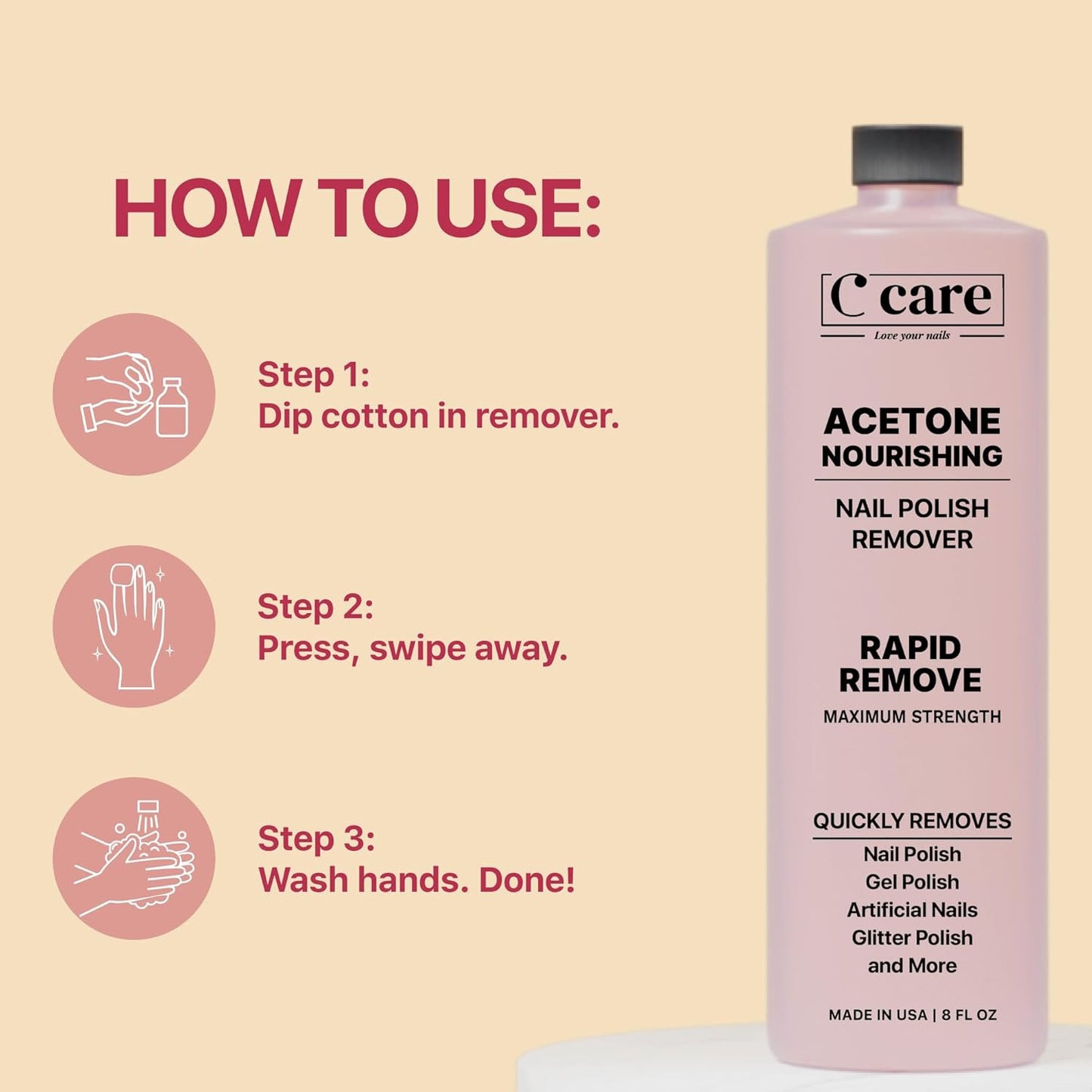 HOW TO USE:

Step 1:
Dip cotton in remover.

Step 2:
Press, swipe away.

Step 3:
Wash hands. Done!

C care
Love your nails

ACETONE
NOURISHING

NAIL POLISH
REMOVER

RAPID
REMOVE
MAXIMUM STRENGTH

QUICKLY REMOVES
Nail Polish
Gel Polish
Artificial Nails
Glitter Polish
and More

MADE IN USA | 8 FL OZ