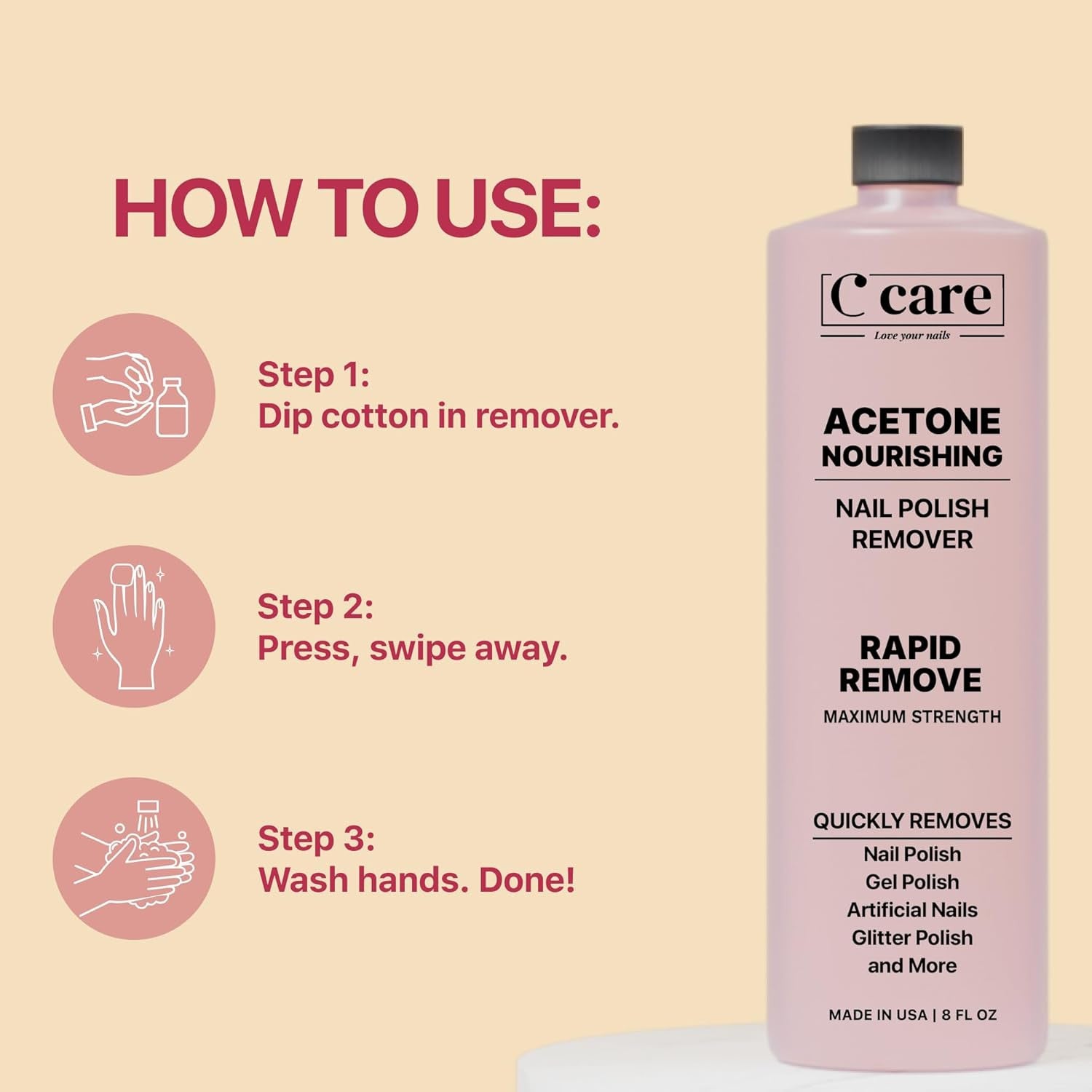 HOW TO USE:

Step 1:
Dip cotton in remover.

Step 2:
Press, swipe away.

Step 3:
Wash hands. Done!

C care
Love your nails

ACETONE
NOURISHING

NAIL POLISH
REMOVER

RAPID
REMOVE
MAXIMUM STRENGTH

QUICKLY REMOVES
Nail Polish
Gel Polish
Artificial Nails
Glitter Polish
and More

MADE IN USA | 8 FL OZ