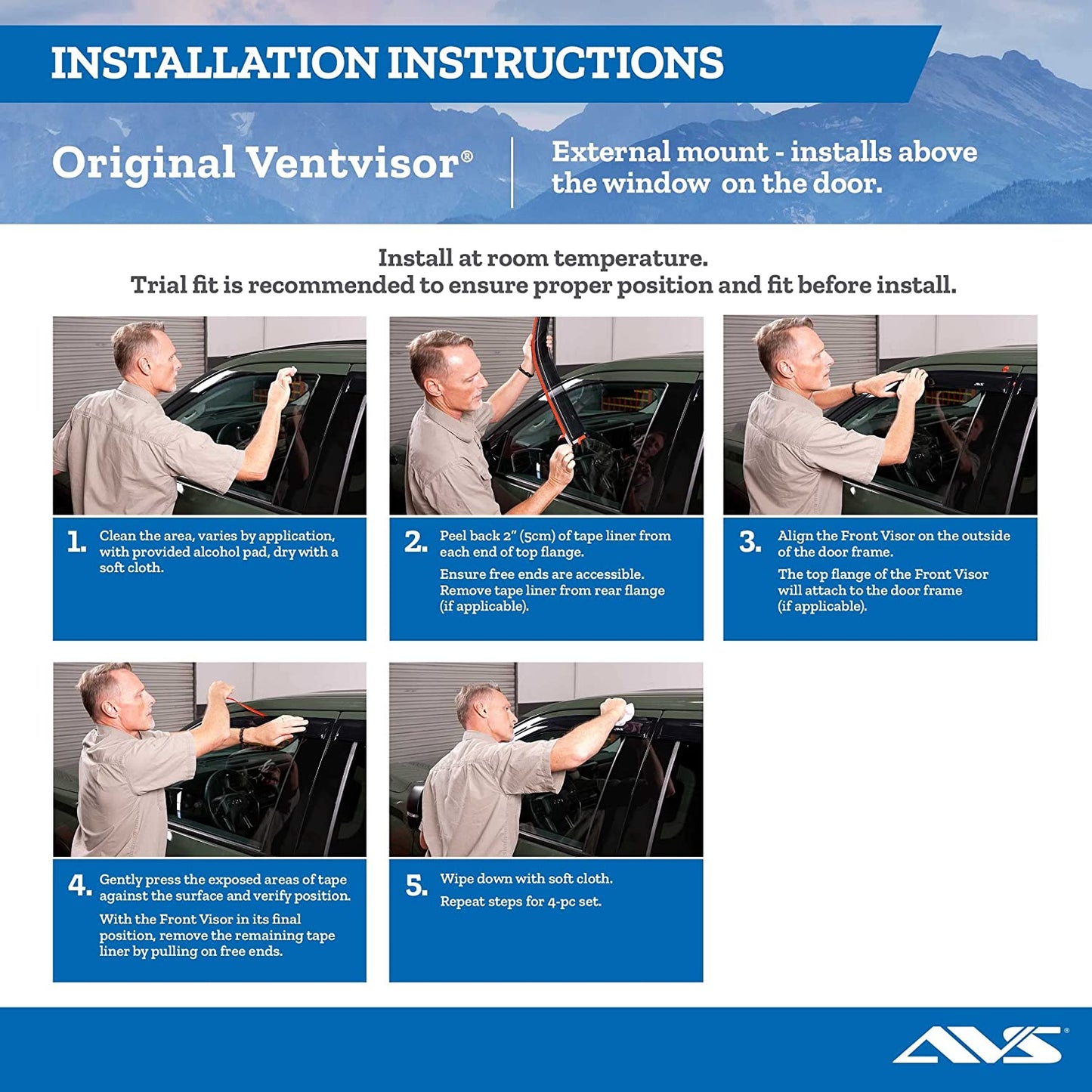 INSTALLATION INSTRUCTIONS

Original Ventvisor®

External mount - installs above the window on the door.

Install at room temperature.
Trial fit is recommended to ensure proper position and fit before install.

1. Clean the area, varies by application, with provided alcohol pad, dry with a soft cloth.

2. Peel back 2" (5cm) of tape liner from each end of top flange.

Ensure free ends are accessible. Remove tape liner from rear flange (if applicable).

3. Align the Front Visor on the outside of the door frame.

The top flange of the Front Visor will attach to the door frame (if applicable).

4. Gently press the exposed areas of tape against the surface and verify position.

With the Front Visor in its final position, remove the remaining tape liner by pulling on free ends.

5. Wipe down with soft cloth.

Repeat steps for 4-pc set.

AVS®