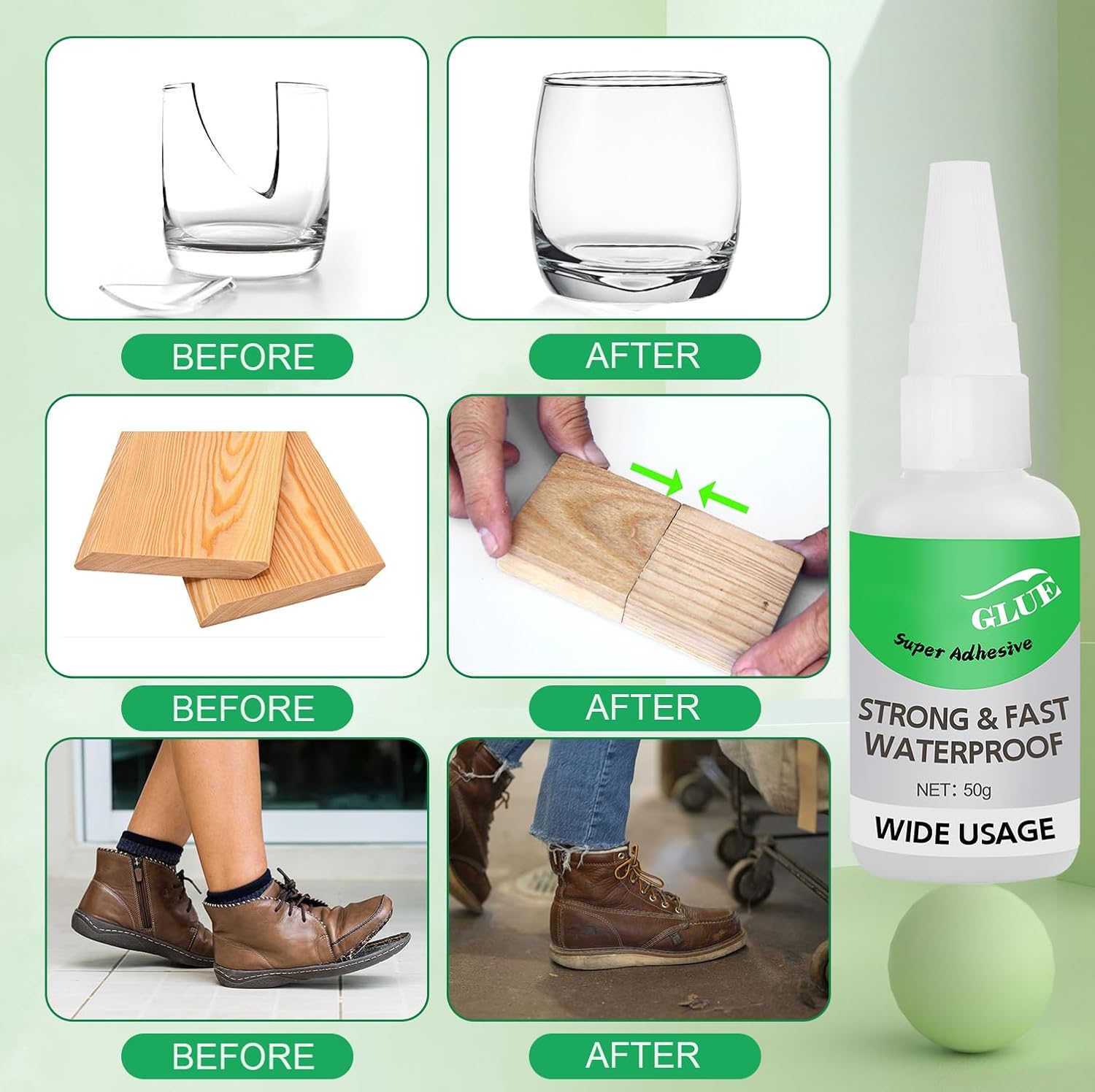 BEFORE

AFTER

BEFORE

AFTER

BEFORE

AFTER

GLUE

Super Adhesive

STRONG & FAST WATERPROOF

NET: 50g

WIDE USAGE