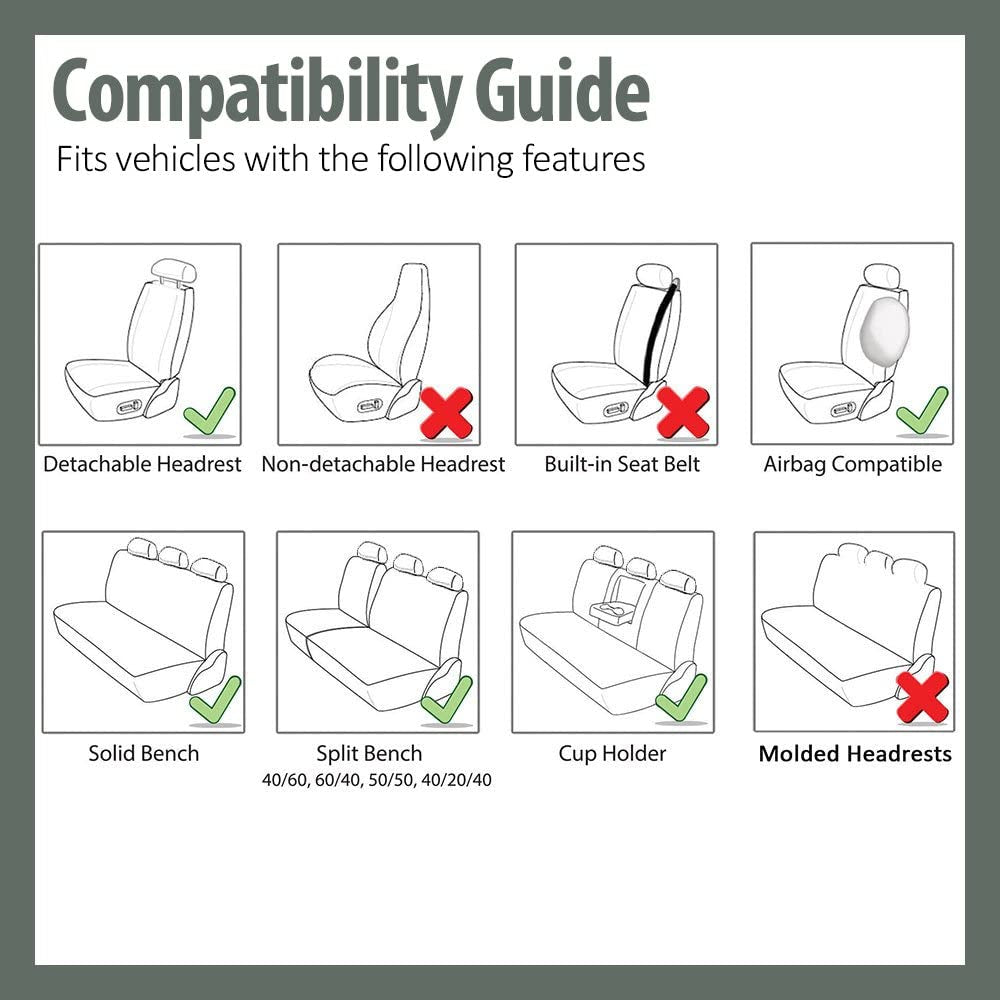 Compatibility Guide
Fits vehicles with the following features

Detachable Headrest

Non-detachable Headrest

Built-in Seat Belt

Airbag Compatible

Solid Bench

Split Bench
40/60, 60/40, 50/50, 40/20/40

Cup Holder

Molded Headrests