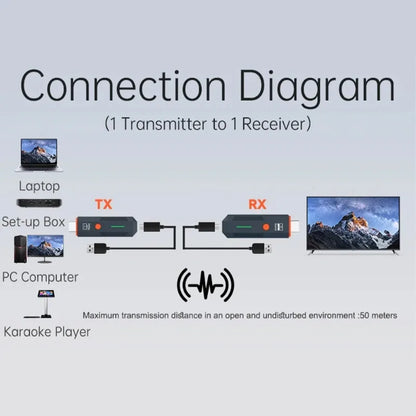 Connection Diagram

(1 Transmitter to 1 Receiver)

Laptop

Set-up Box

PC Computer

Karaoke Player

TX

RX

Maximum transmission distance in an open and undisturbed environment :50 meters