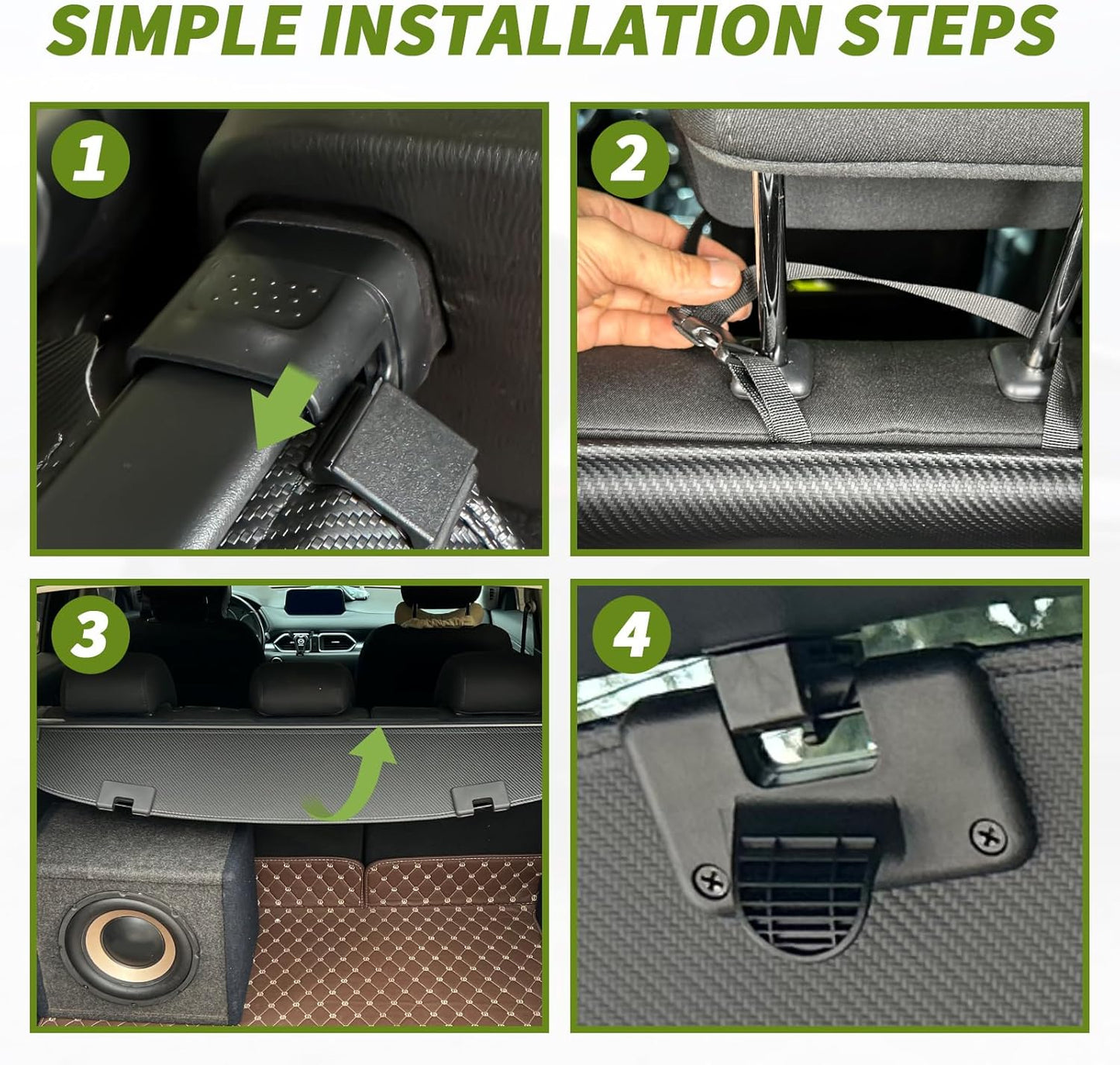 SIMPLE INSTALLATION STEPS

1

2

3

4