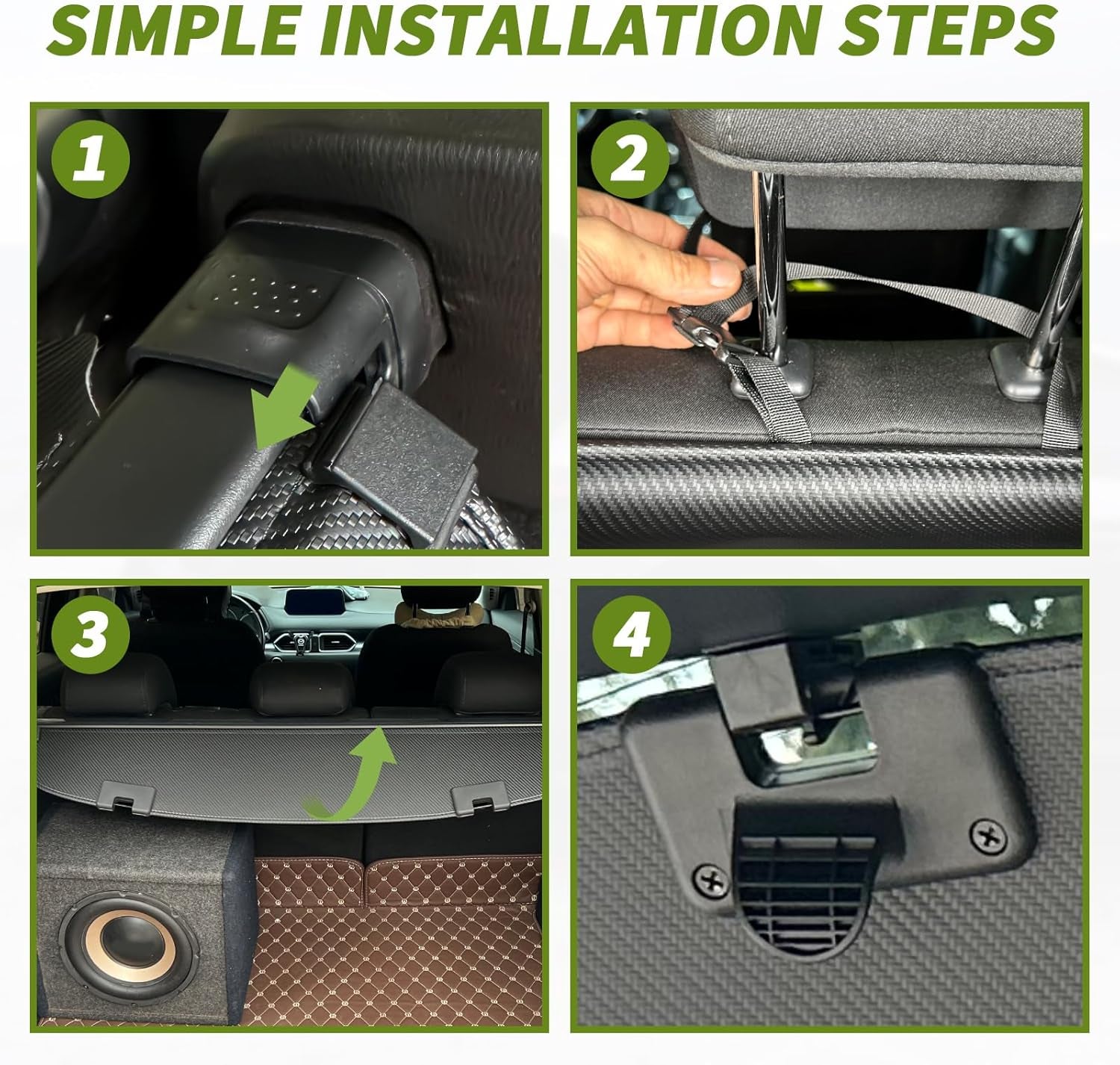 SIMPLE INSTALLATION STEPS

1

2

3

4