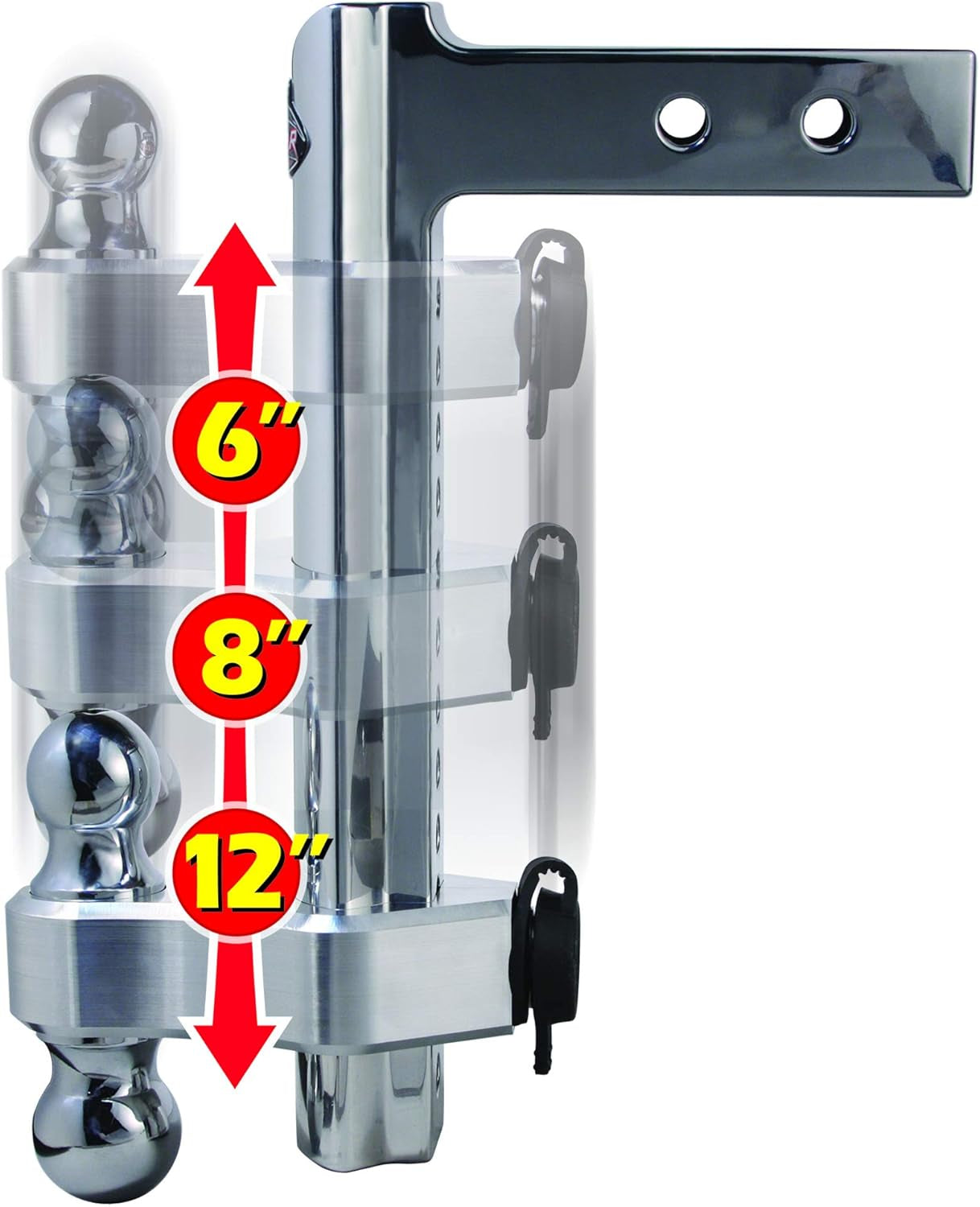 6"
8"
12"