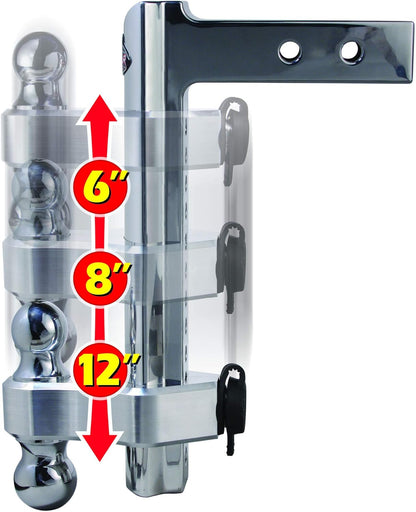 6"
8"
12"