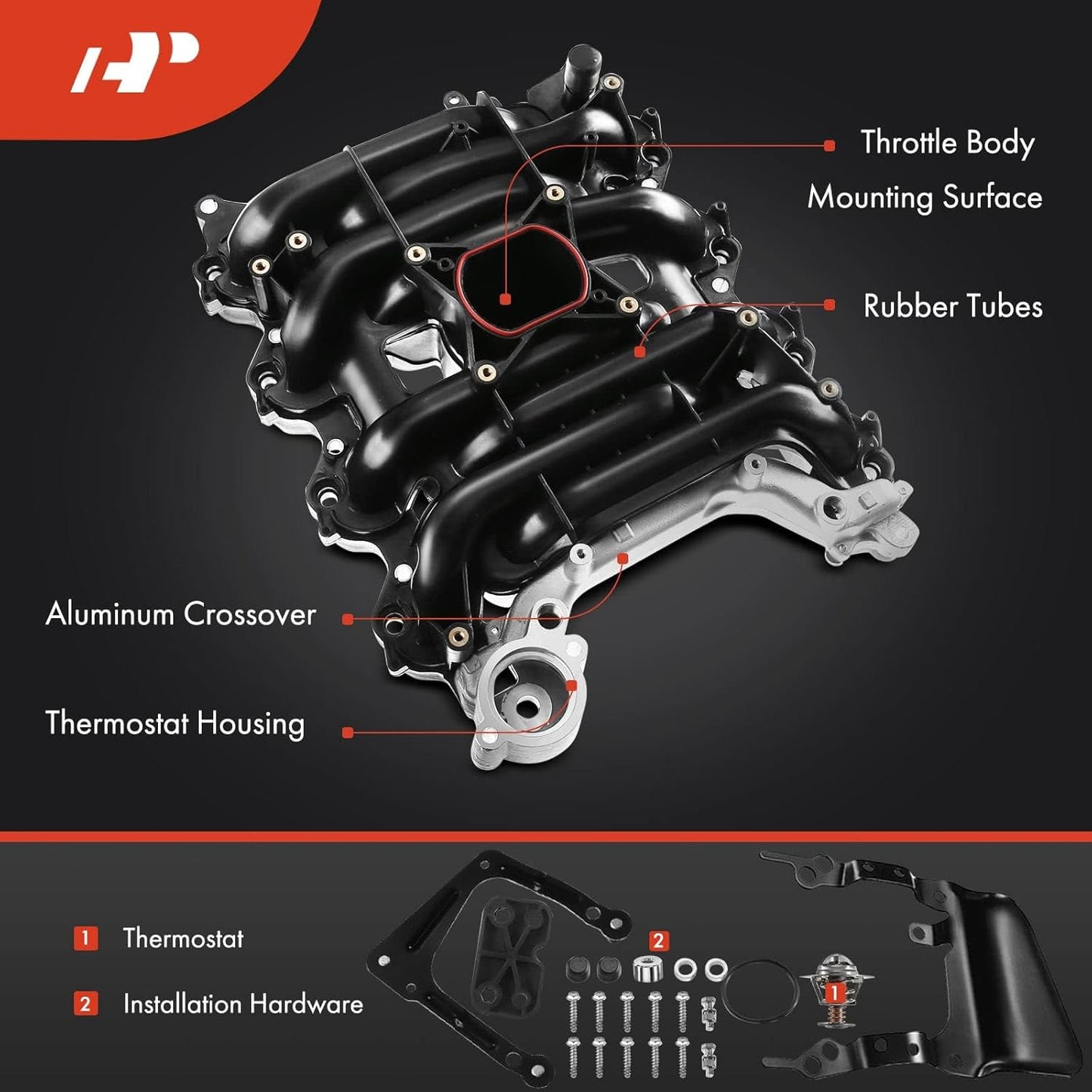 AP

Throttle Body Mounting Surface

Rubber Tubes

Aluminum Crossover

Thermostat Housing

1 Thermostat

2 Installation Hardware

2

1